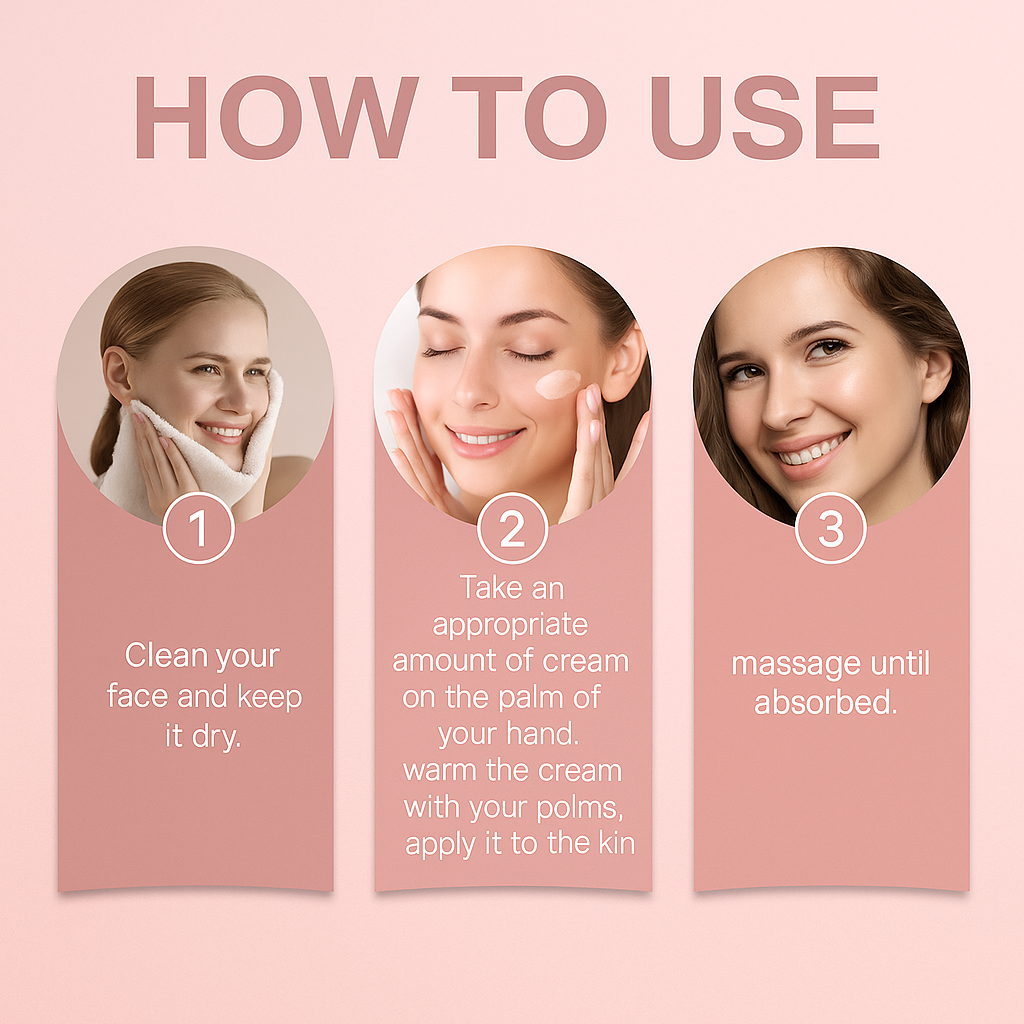 HOW TO USE

1

Clean your face and keep it dry.

2

Take an appropriate amount of cream on the palm of your hand. warm the cream with your polms, apply it to the kin

3

massage until absorbed.